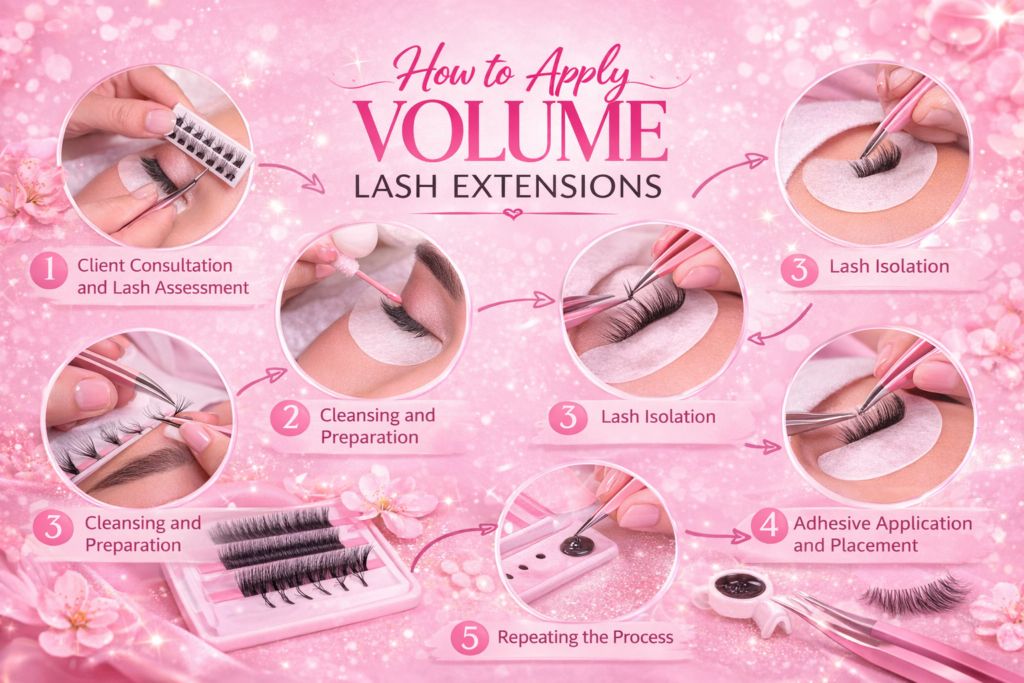 How to Apply
VOLUME
LASH EXTENSIONS

1 Client Consultation and Lash Assessment

2 Cleansing and Preparation

3 Lash Isolation

3 Lash Isolation

3 Cleansing and Preparation

4 Adhesive Application and Placement

5 Repeating the Process