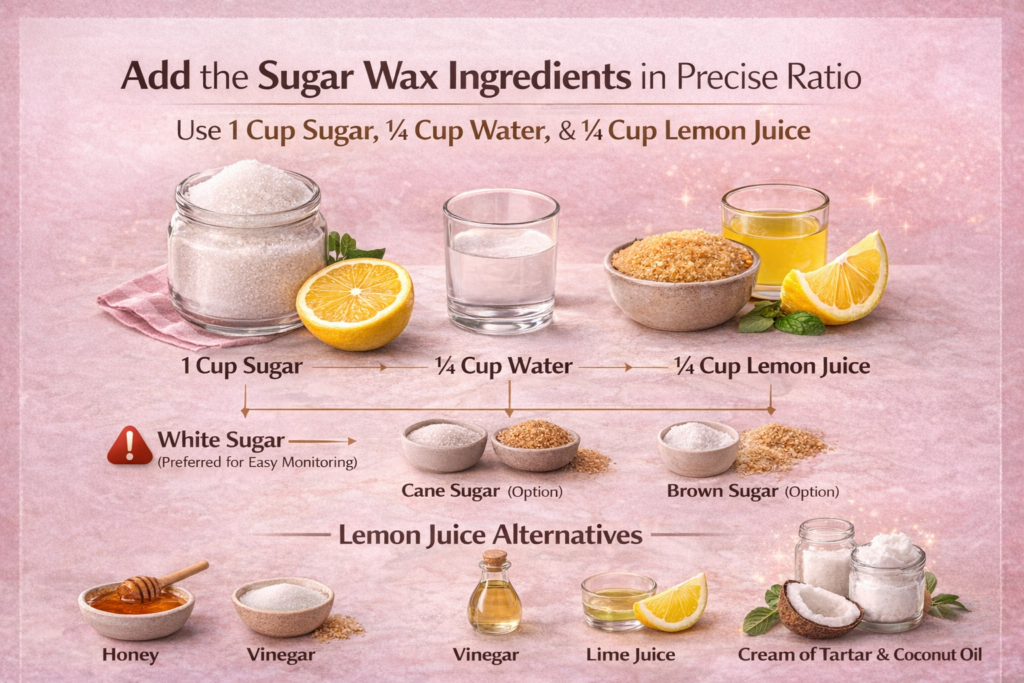 Add the Sugar Wax Ingredients in Precise Ratio

Use 1 Cup Sugar, ¼ Cup Water, & ¼ Cup Lemon Juice

1 Cup Sugar

¼ Cup Water

¼ Cup Lemon Juice

White Sugar
(Preferred for Easy Monitoring)

Cane Sugar (Option)

Brown Sugar (Option)

Lemon Juice Alternatives

Honey

Vinegar

Vinegar

Lime Juice

Cream of Tartar & Coconut Oil