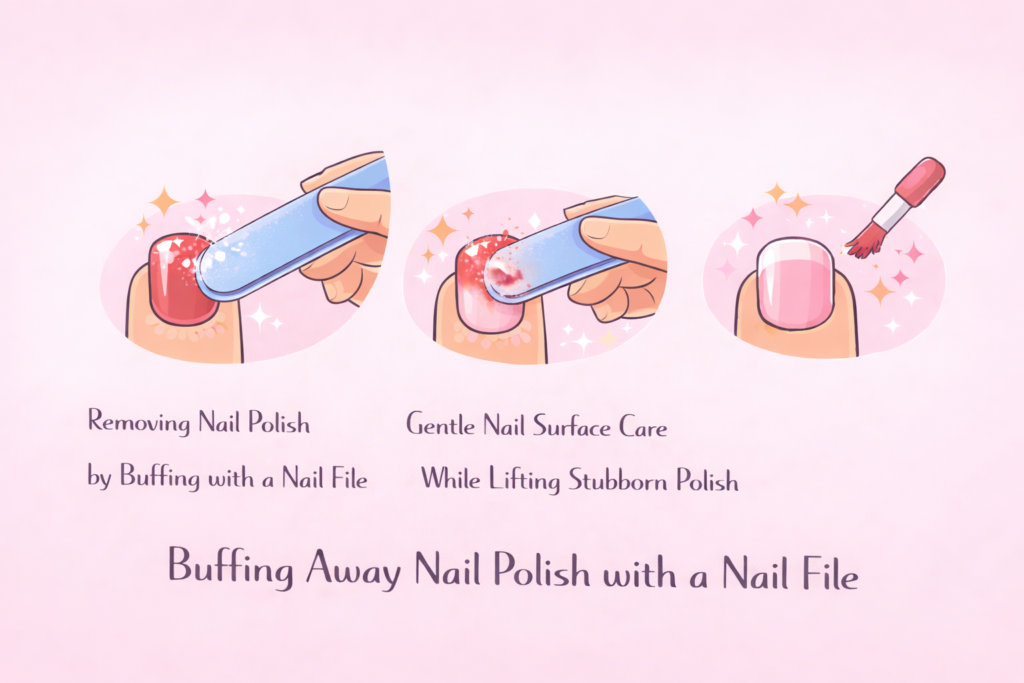 Removing Nail Polish
by Buffing with a Nail File

Gentle Nail Surface Care
While Lifting Stubborn Polish

Buffing Away Nail Polish with a Nail File